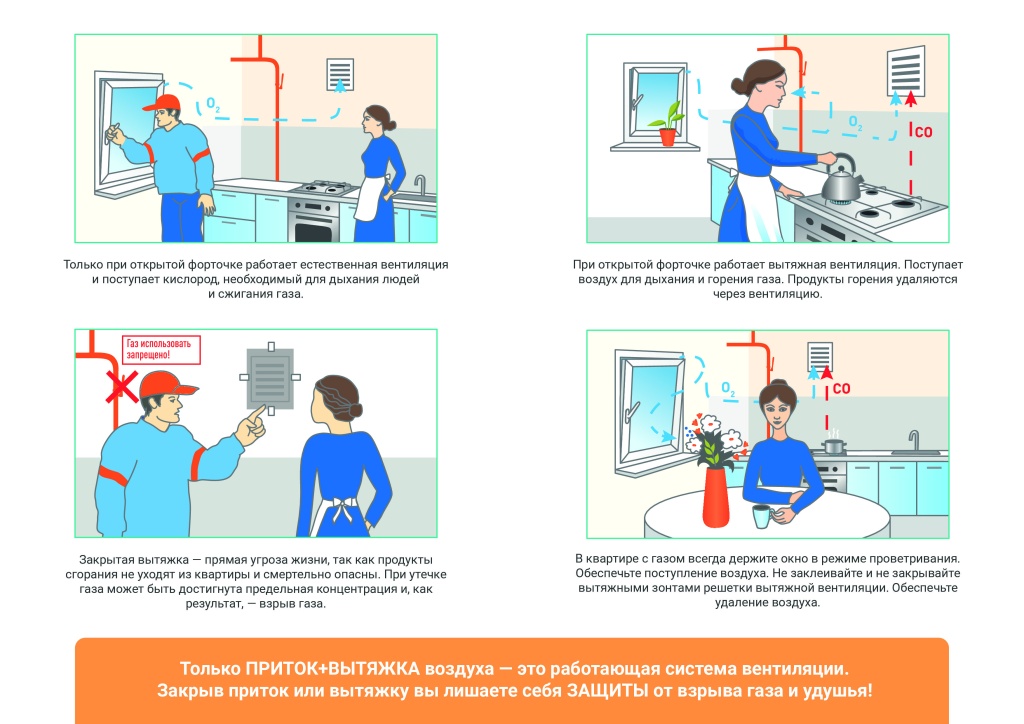 $O_2$

Только при открытой форточке работает естественная вентиляция и поступает кислород, необходимый для дыхания людей и сжигания газа.

$O_2$

CO

При открытой форточке работает вытяжная вентиляция. Поступает воздух для дыхания и горения газа. Продукты горения удаляются через вентиляцию.

Газ использовать запрещено!

Закрытая вытяжка — прямая угроза жизни, так как продукты сгорания не уходят из квартиры и смертельно опасны. При утечке газа может быть достигнута предельная концентрация и, как результат, — взрыв газа.

$O_2$

CO

В квартире с газом всегда держите окно в режиме проветривания. Обеспечьте поступление воздуха. Не заклеивайте и не закрывайте вытяжными зонтами решетки вытяжной вентиляции. Обеспечьте удаление воздуха.

Только ПРИТОК+ВЫТЯЖКА воздуха — это работающая система вентиляции. Закрыв приток или вытяжку вы лишаете себя ЗАЩИТЫ от взрыва газа и удушья!